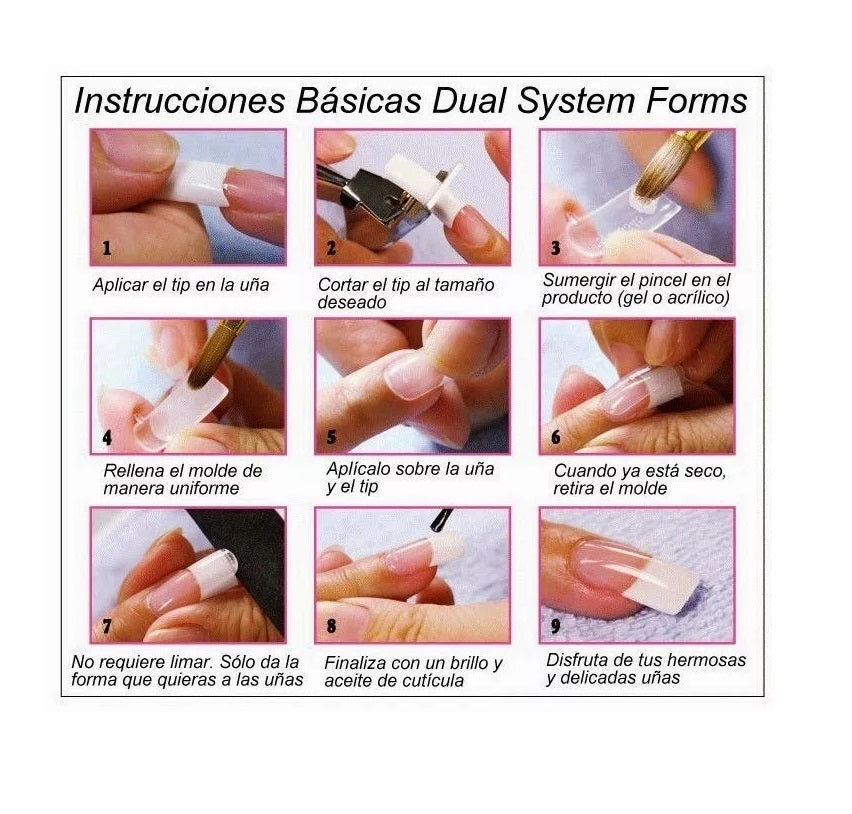 Instrucciones Básicas Dual System Forms

1
Aplicar el tip en la uña

2
Cortar el tip al tamaño deseado

3
Sumergir el pincel en el producto (gel o acrílico)

4
Rellena el molde de manera uniforme

5
Aplícalo sobre la uña y el tip

6
Cuando ya está seco, retira el molde

7
No requiere limar. Sólo da la forma que quieras a las uñas

8
Finaliza con un brillo y aceite de cutícula

9
Disfruta de tus hermosas y delicadas uñas